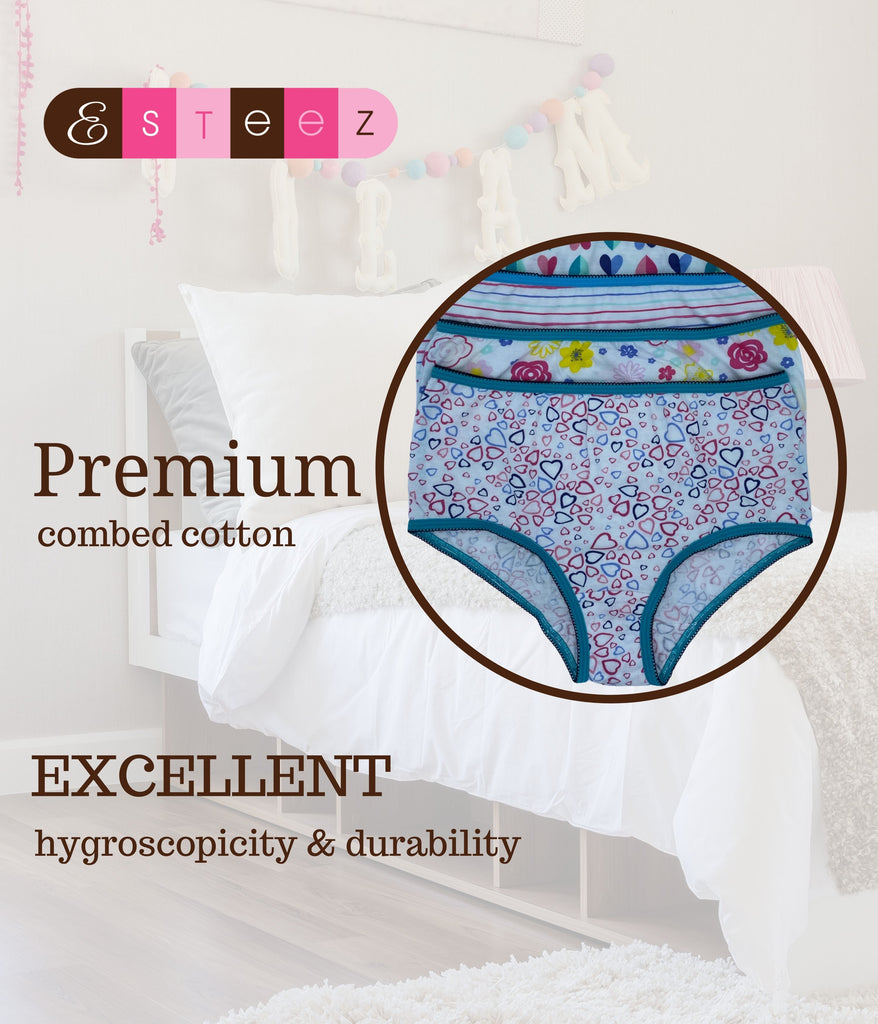 Esteez

Premium
combed cotton

EXCELLENT
hygroscopicity & durability