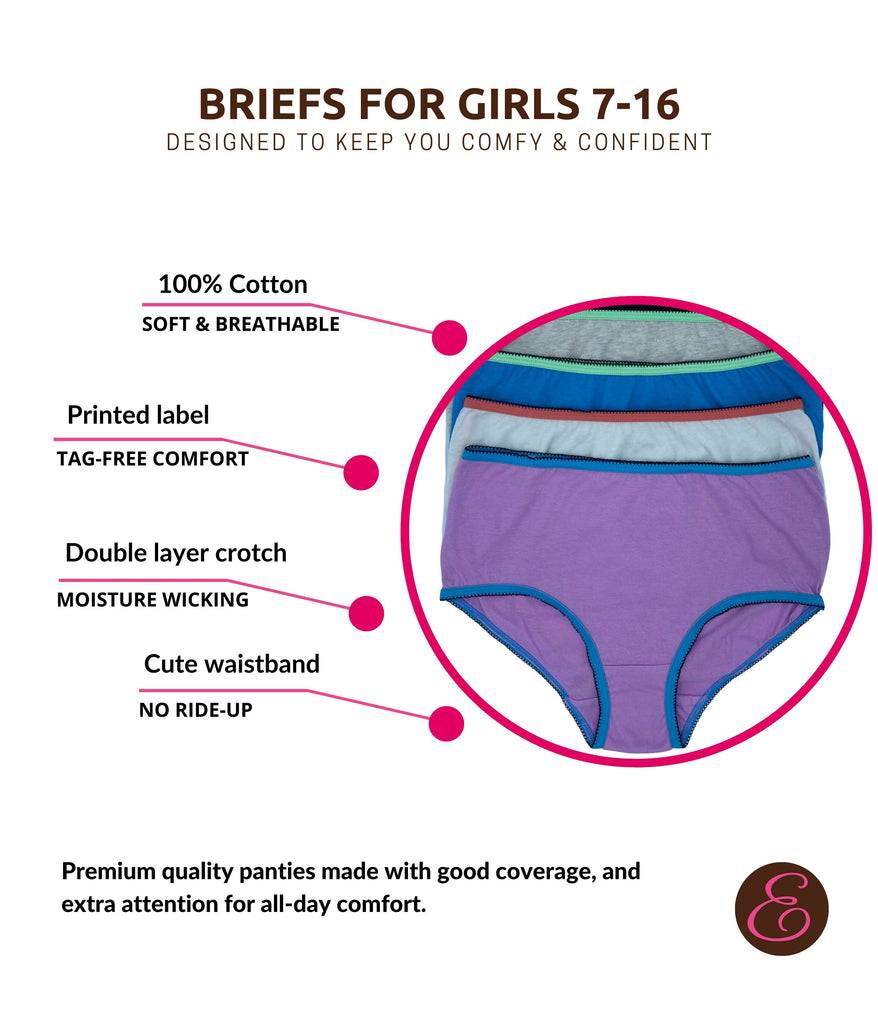 BRIEFS FOR GIRLS 7-16
DESIGNED TO KEEP YOU COMFY & CONFIDENT

100% Cotton
SOFT & BREATHABLE

Printed label
TAG-FREE COMFORT

Double layer crotch
MOISTURE WICKING

Cute waistband
NO RIDE-UP

Premium quality panties made with good coverage, and extra attention for all-day comfort.

E