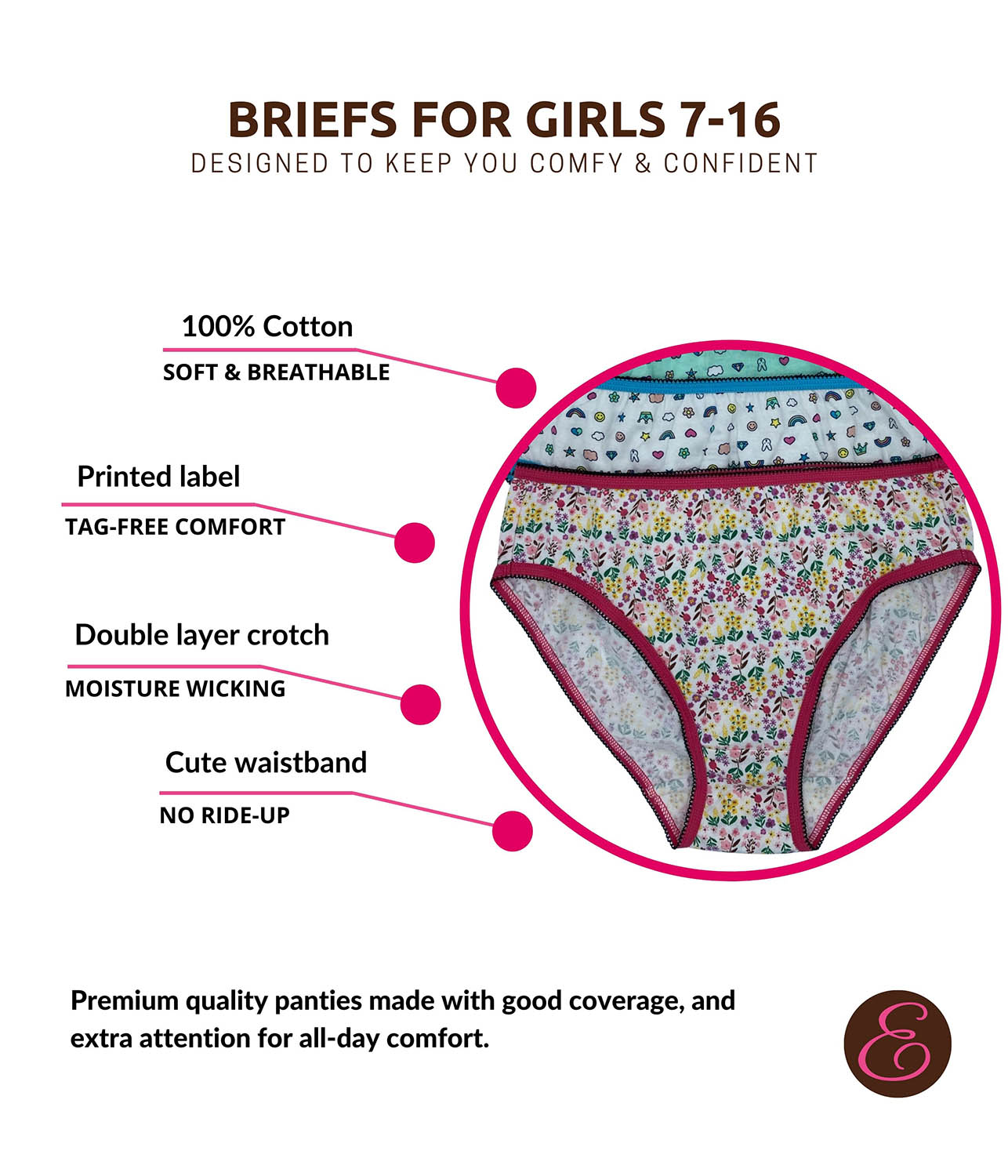 BRIEFS FOR GIRLS 7-16
DESIGNED TO KEEP YOU COMFY & CONFIDENT

100% Cotton
SOFT & BREATHABLE

Printed label
TAG-FREE COMFORT

Double layer crotch
MOISTURE WICKING

Cute waistband
NO RIDE-UP

Premium quality panties made with good coverage, and extra attention for all-day comfort.

E